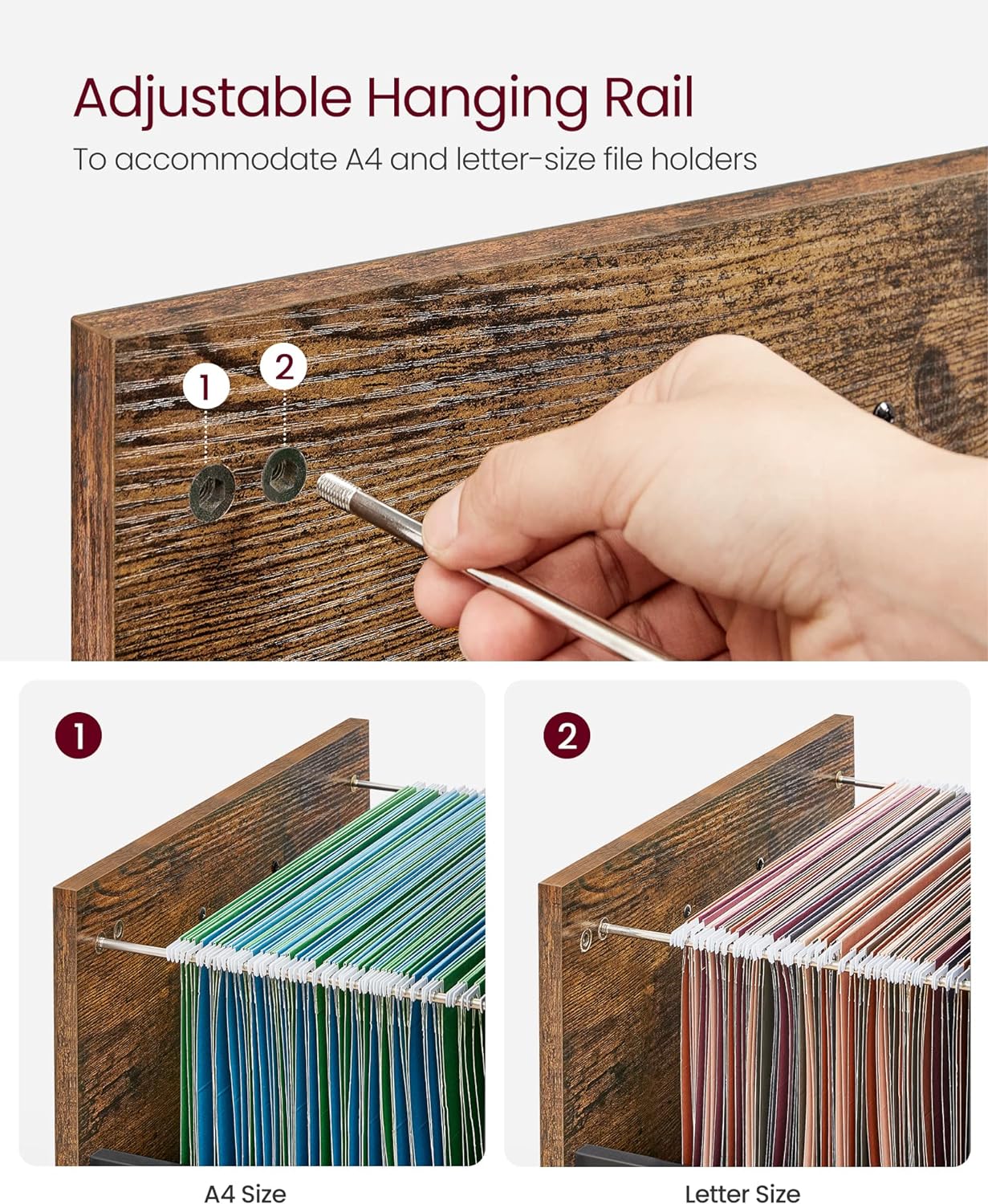 Adjustable Hanging Rail

To accommodate A4 and letter-size file holders

1

2

1

A4 Size

2

Letter Size