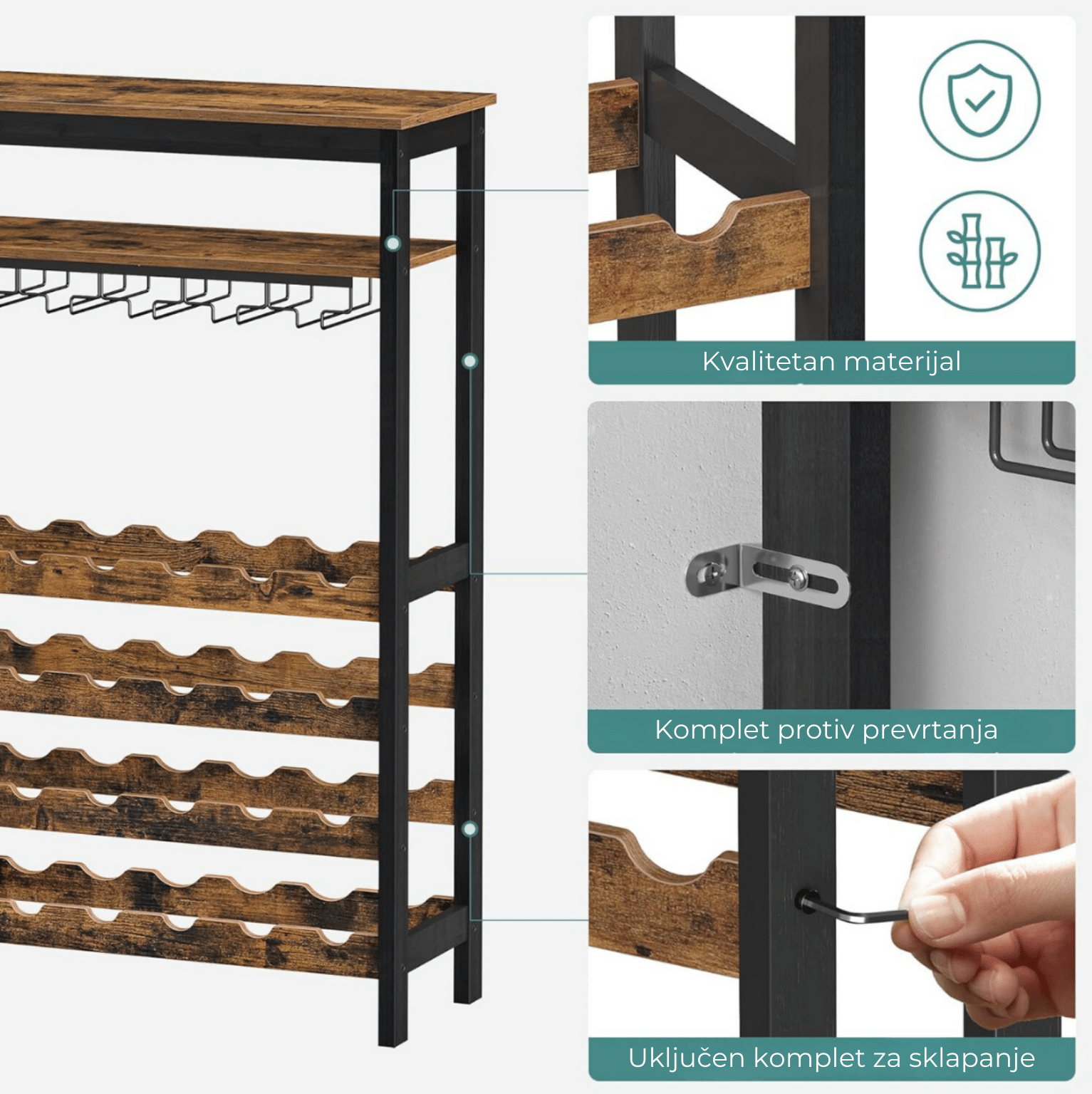 Kvalitetan materijal

Komplet protiv prevrtanja

Uključen komplet za sklapanje