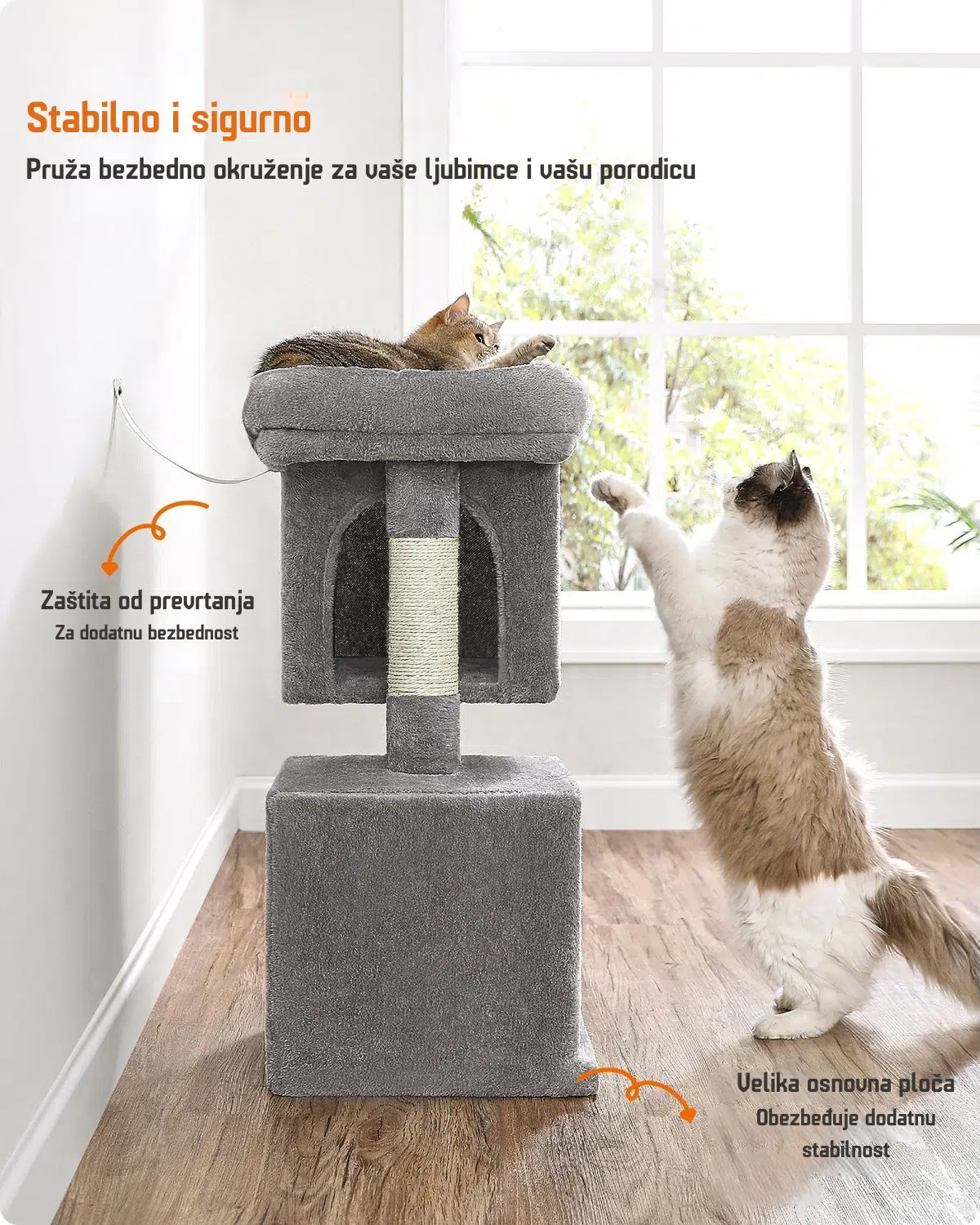 Stabilno i sigurno

Pruža bezbedno okruženje za vaše ljubimce i vašu porodicu

Zaštita od prevrtanja
Za dodatnu bezbednost

Velika osnovna ploča
Obezbeđuje dodatnu stabilnost