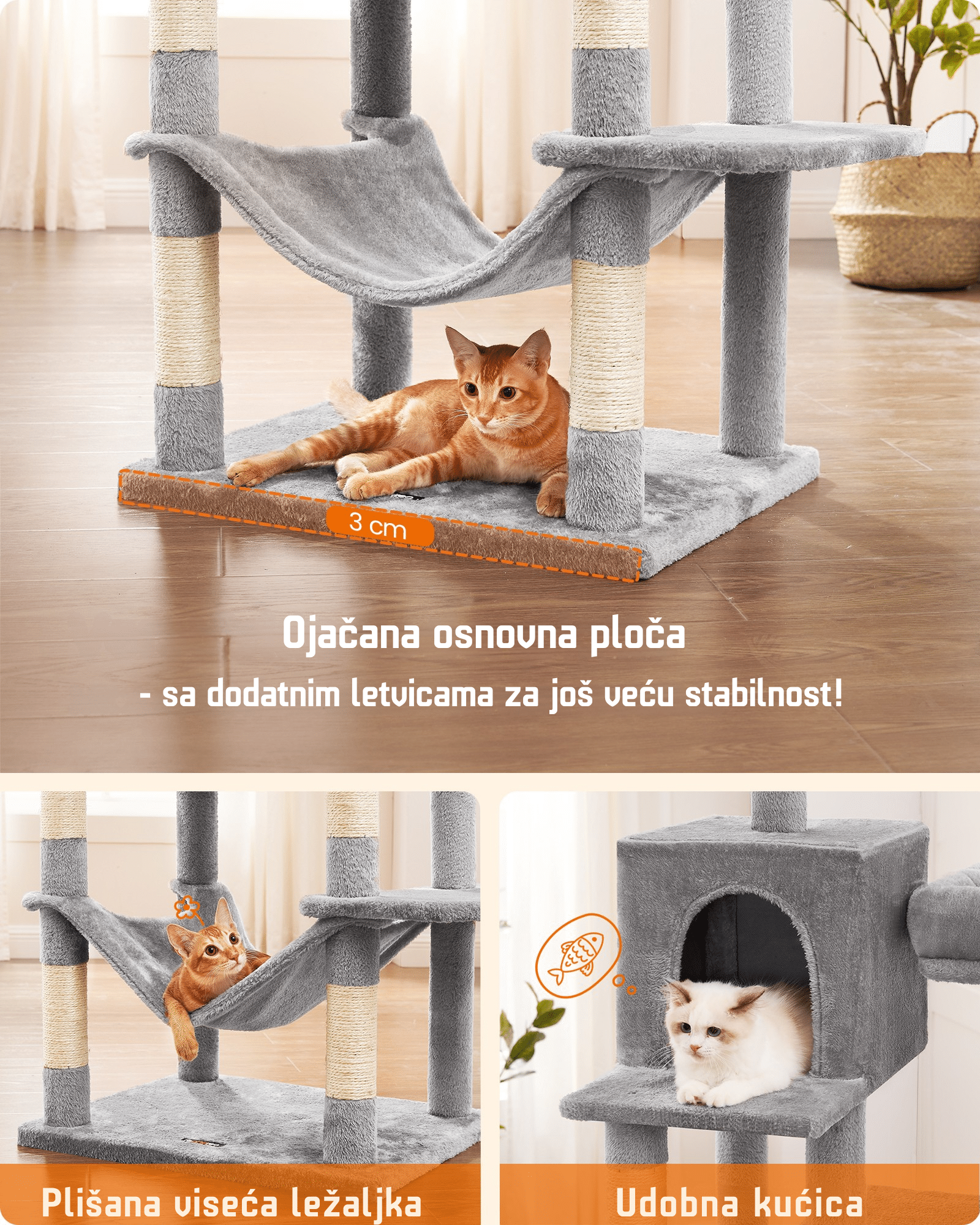 3 cm

Ojačana osnovna ploča

- sa dodatnim letvicama za još veću stabilnost!

Plišana viseća ležaljka

Udobna kućica