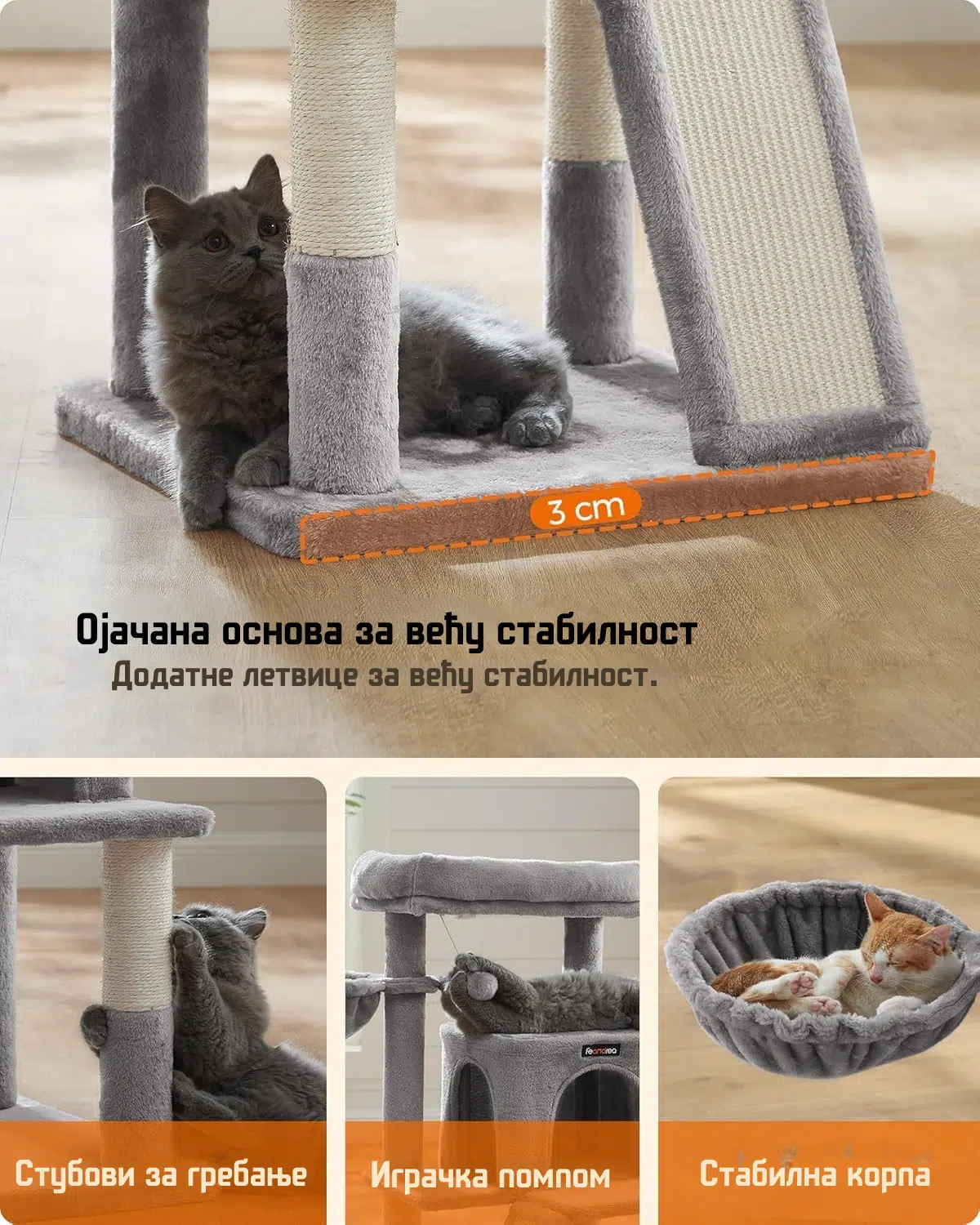 3 cm

Ојачана основа за већу стабилност

Додатне летвице за већу стабилност.

Feandrea

Стубови за гребање

Играчка помпом

Стабилна корпа