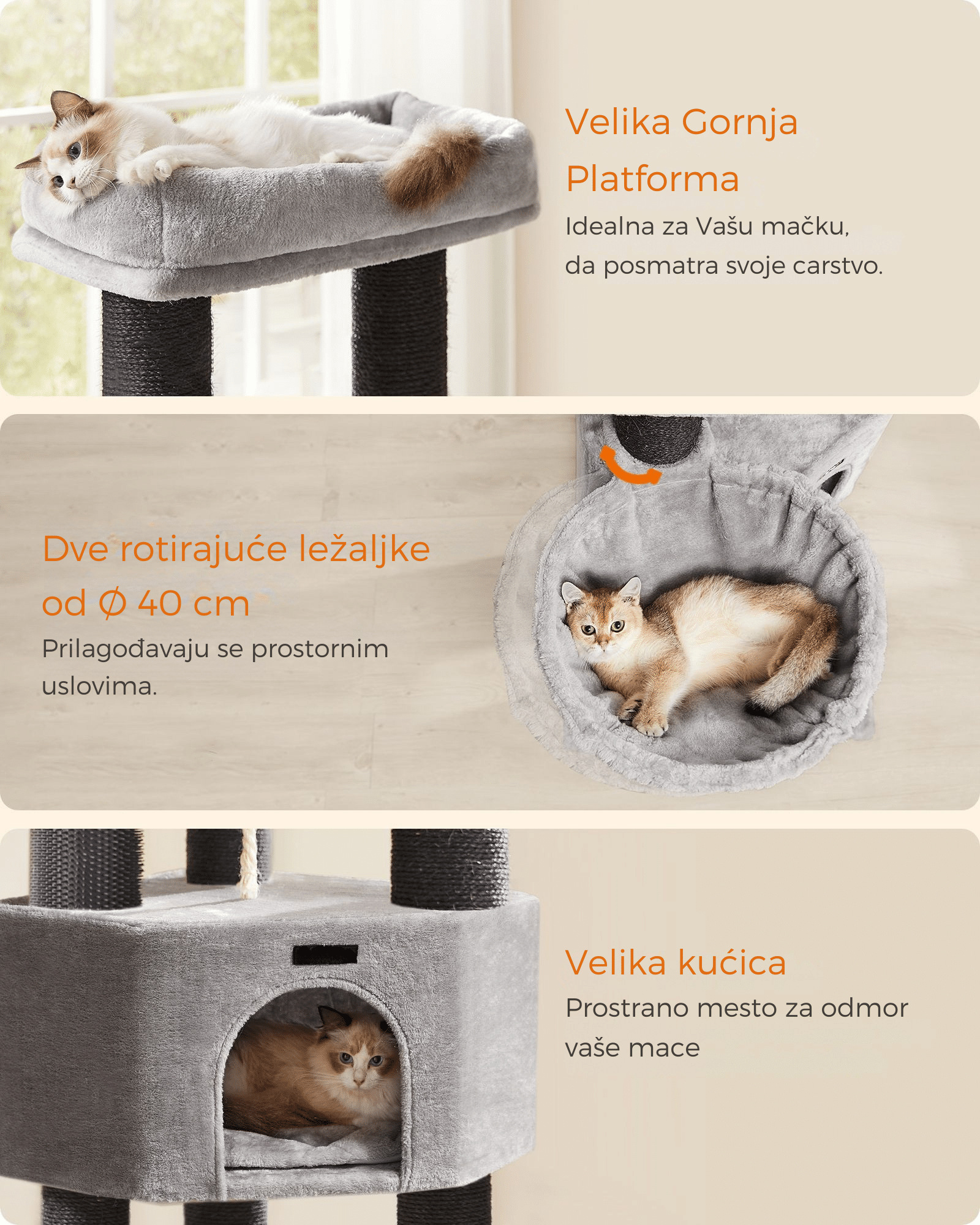 Velika Gornja Platforma

Idealna za Vašu mačku, da posmatra svoje carstvo.

Dve rotirajuće ležaljke od Ø 40 cm

Prilagođavaju se prostornim uslovima.

Velika kućica

Prostrano mesto za odmor vaše mace