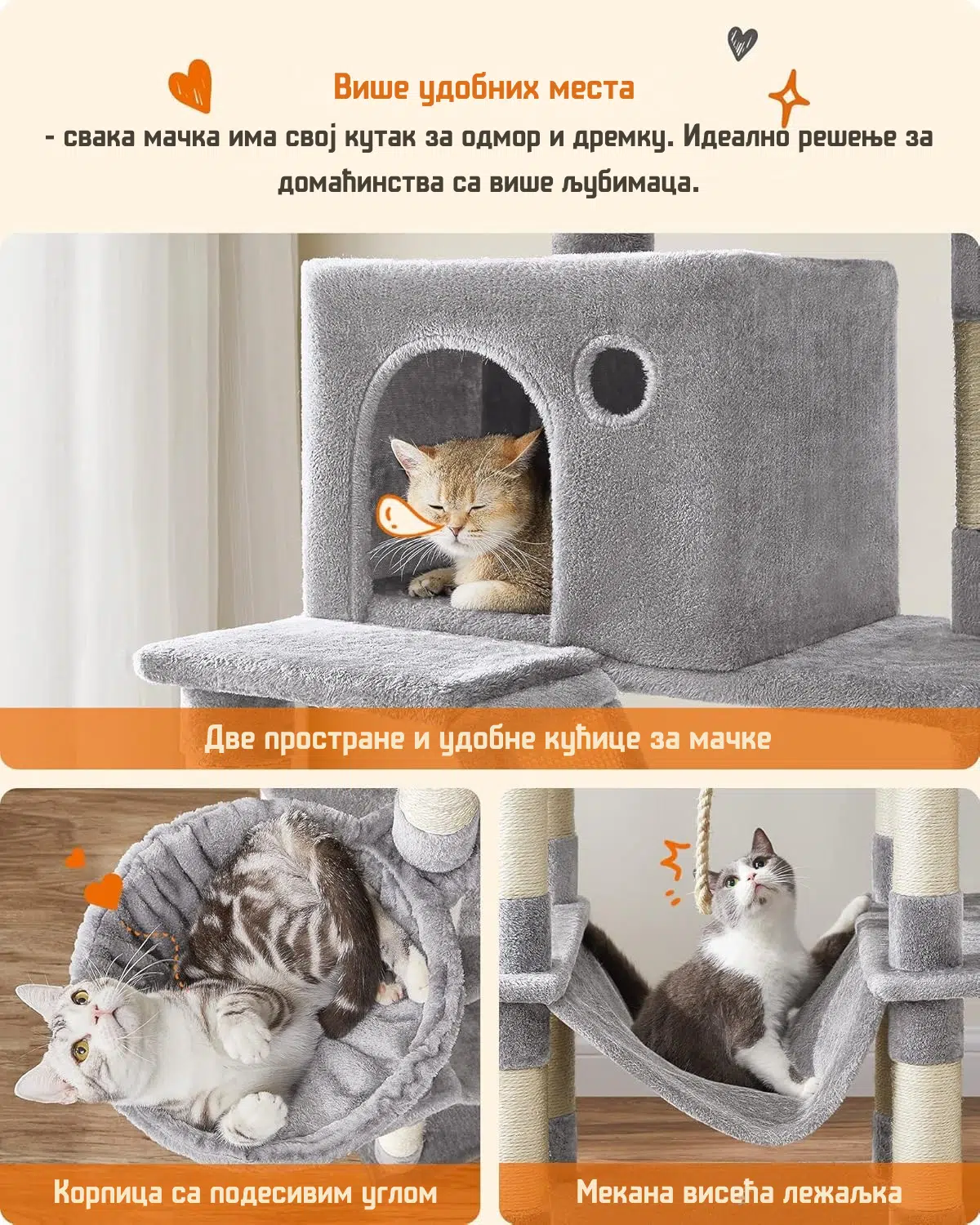 Више удобних места

- свака мачка има свој кутак за одмор и дремку. Идеално решење за домаћинства са више љубимаца.

Две простране и удобне кућице за мачке

Корпица са подесивим углом

Мекана висећа лежаљка