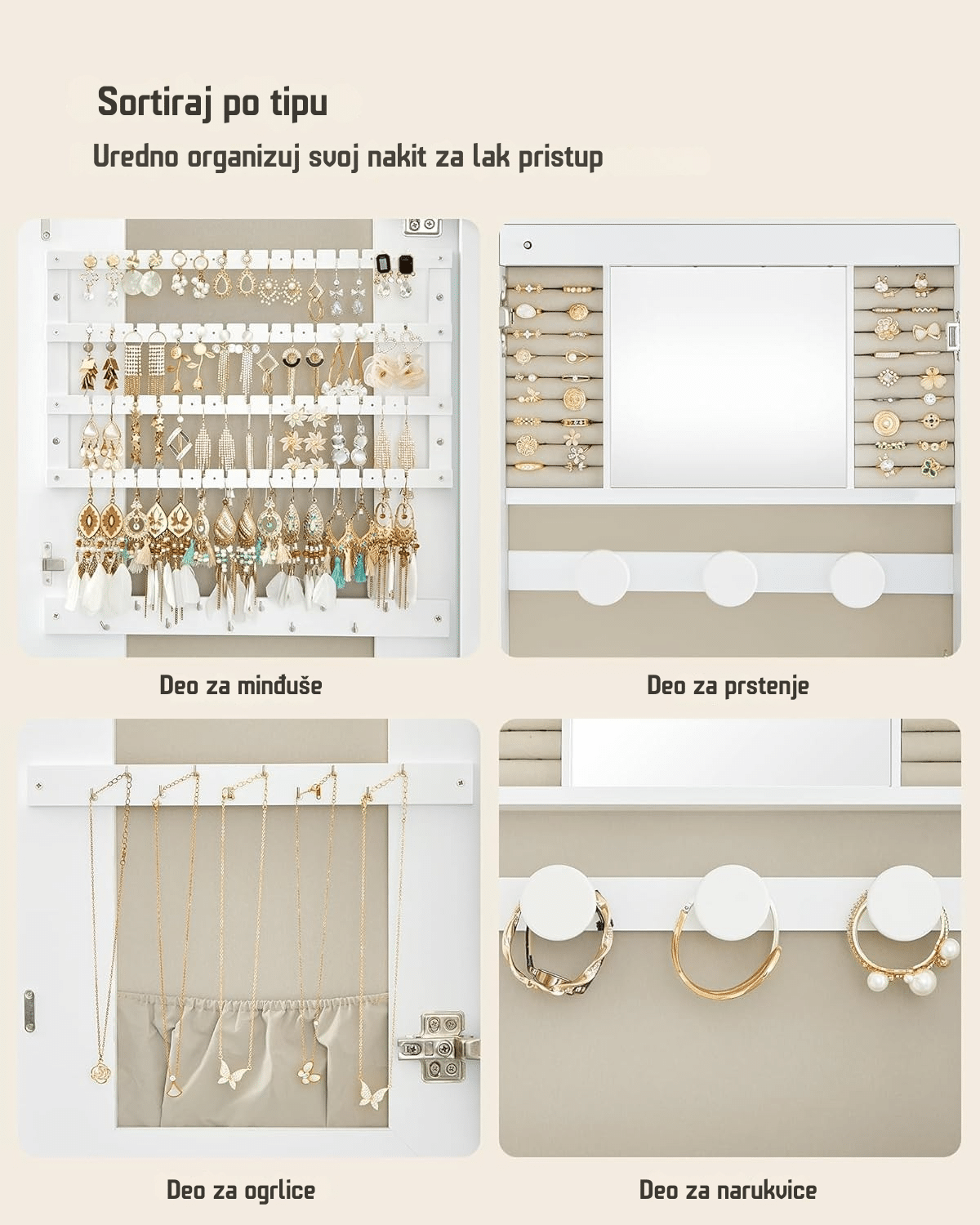 Sortiraj po tipu

Uredno organizuj svoj nakit za lak pristup

Deo za minđuše

Deo za prstenje

Deo za ogrlice

Deo za narukvice