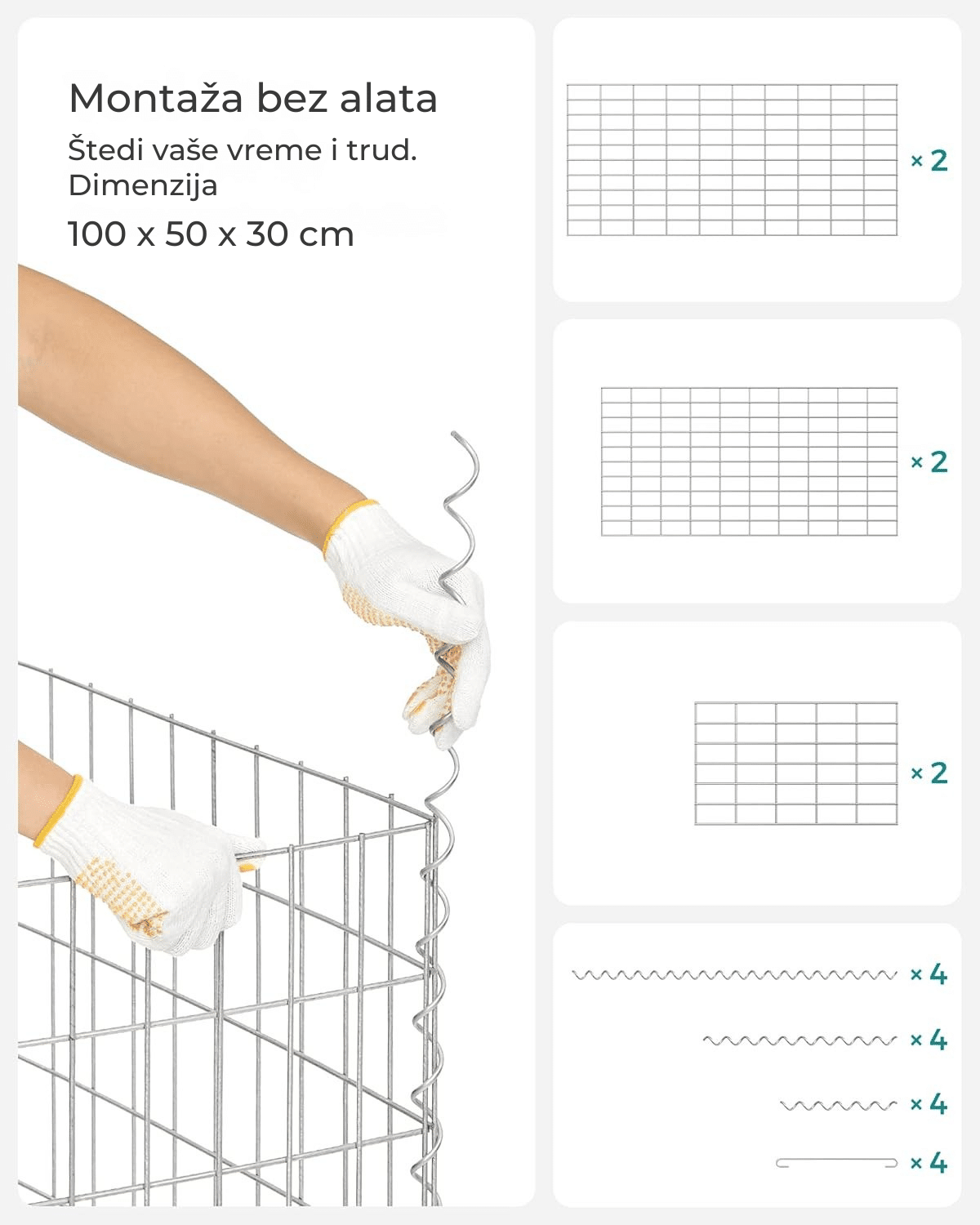 Montaža bez alata

Štedi vaše vreme i trud.
Dimenzija

100 x 50 x 30 cm

× 2

× 2

× 2

× 4

× 4

× 4

× 4