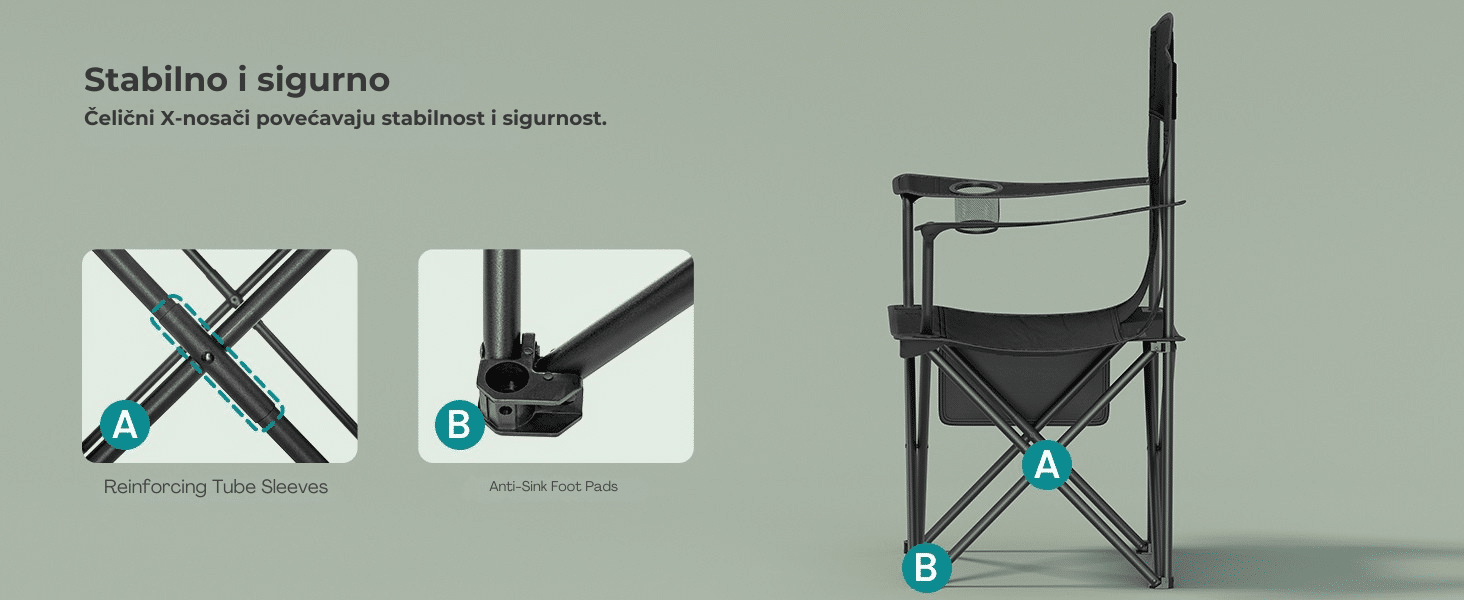 Stabilno i sigurno
Čelični X-nosači povećavaju stabilnost i sigurnost.

A
Reinforcing Tube Sleeves

B
Anti-Sink Foot Pads

A
B