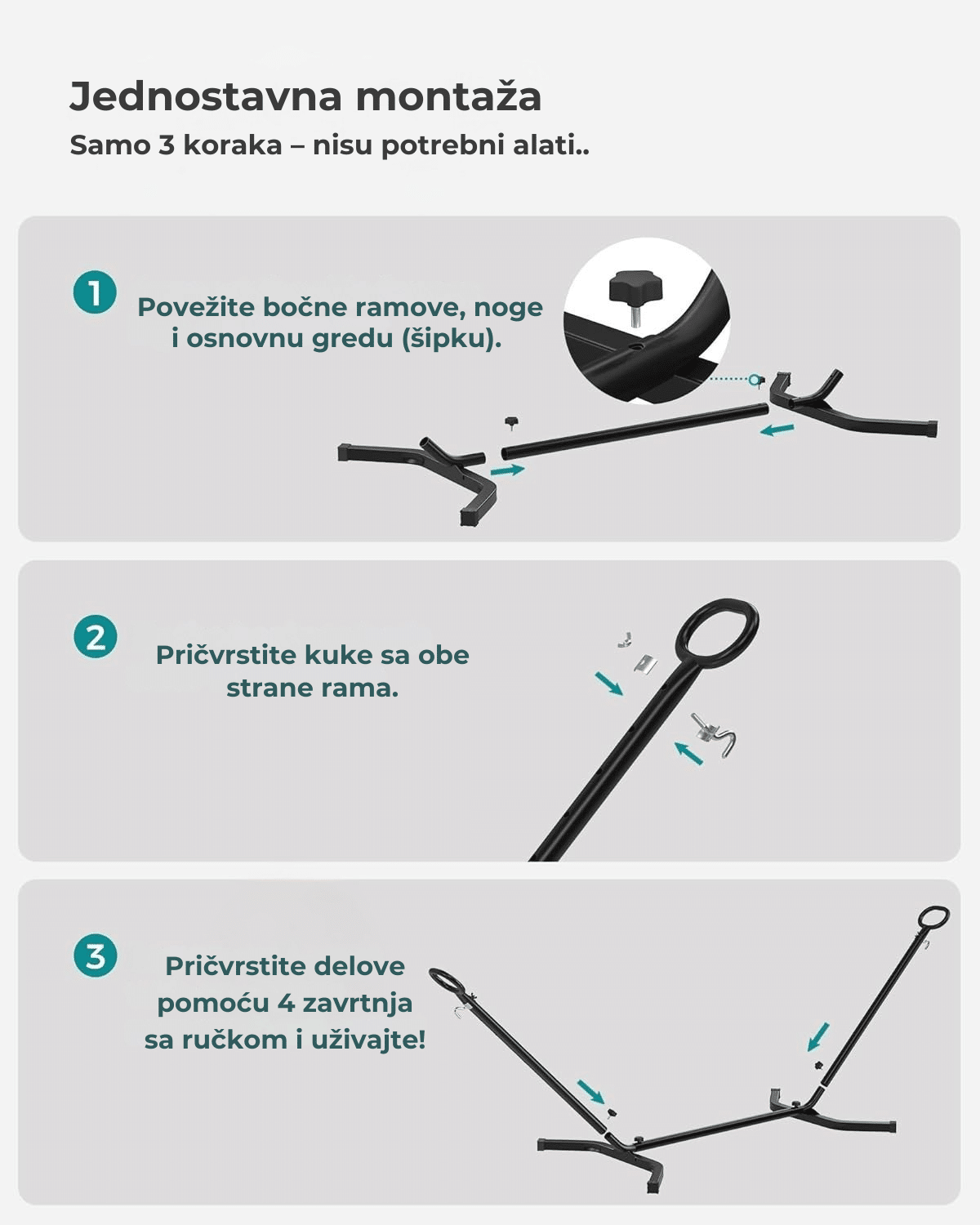 Jednostavna montaža
Samo 3 koraka – nisu potrebni alati..

1
Povežite bočne ramove, noge i osnovnu gredu (šipku).

2
Pričvrstite kuke sa obe strane rama.

3
Pričvrstite delove pomoću 4 zavrtnja sa ručkom i uživajte!