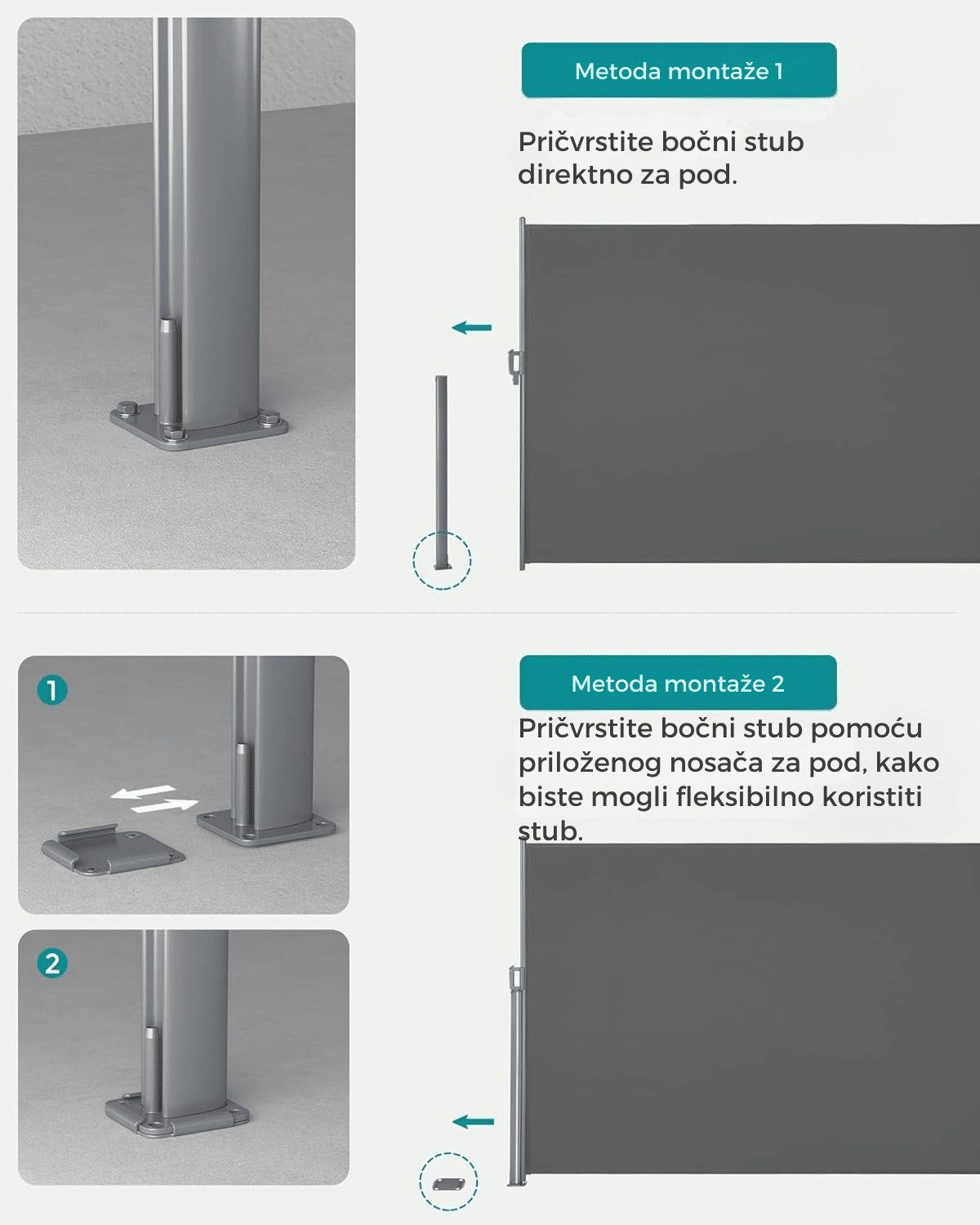 Metoda montaže 1

Pričvrstite bočni stub direktno za pod.

1

2

Metoda montaže 2

Pričvrstite bočni stub pomoću priloženog nosača za pod, kako biste mogli fleksibilno koristiti stub.