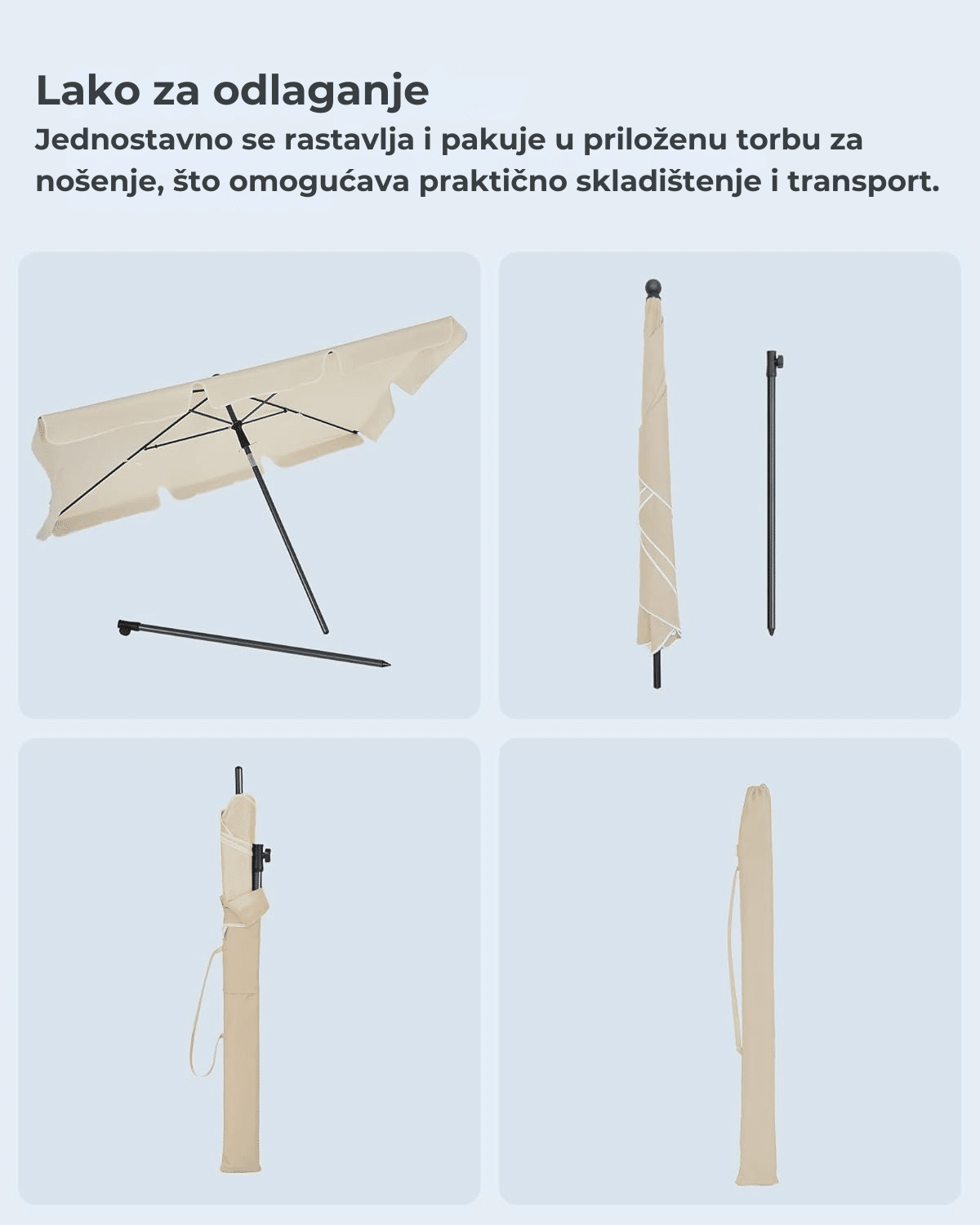 Lako za odlaganje

Jednostavno se rastavlja i pakuje u priloženu torbu za nošenje, što omogućava praktično skladištenje i transport.