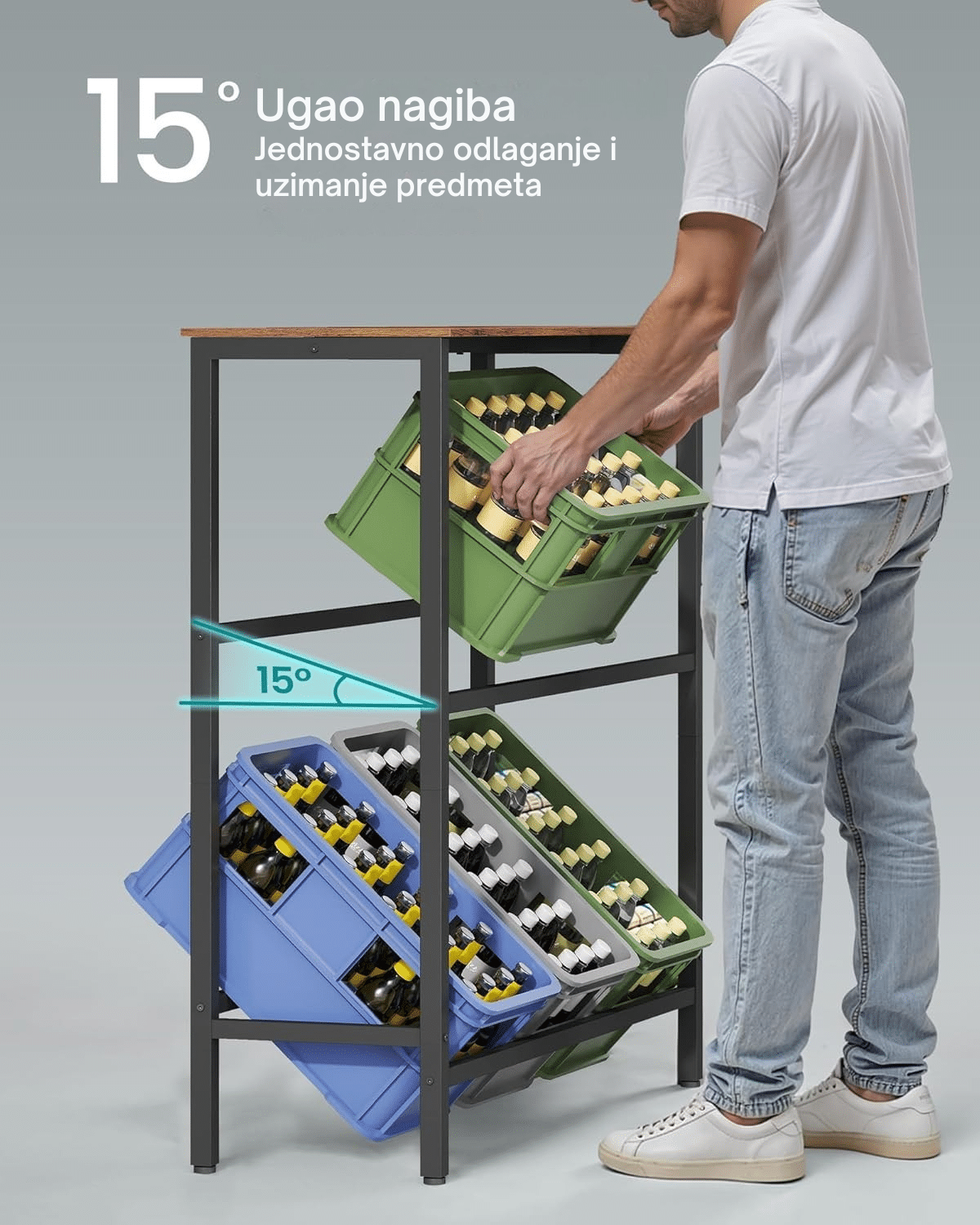 15° Ugao nagiba
Jednostavno odlaganje i uzimanje predmeta

15°