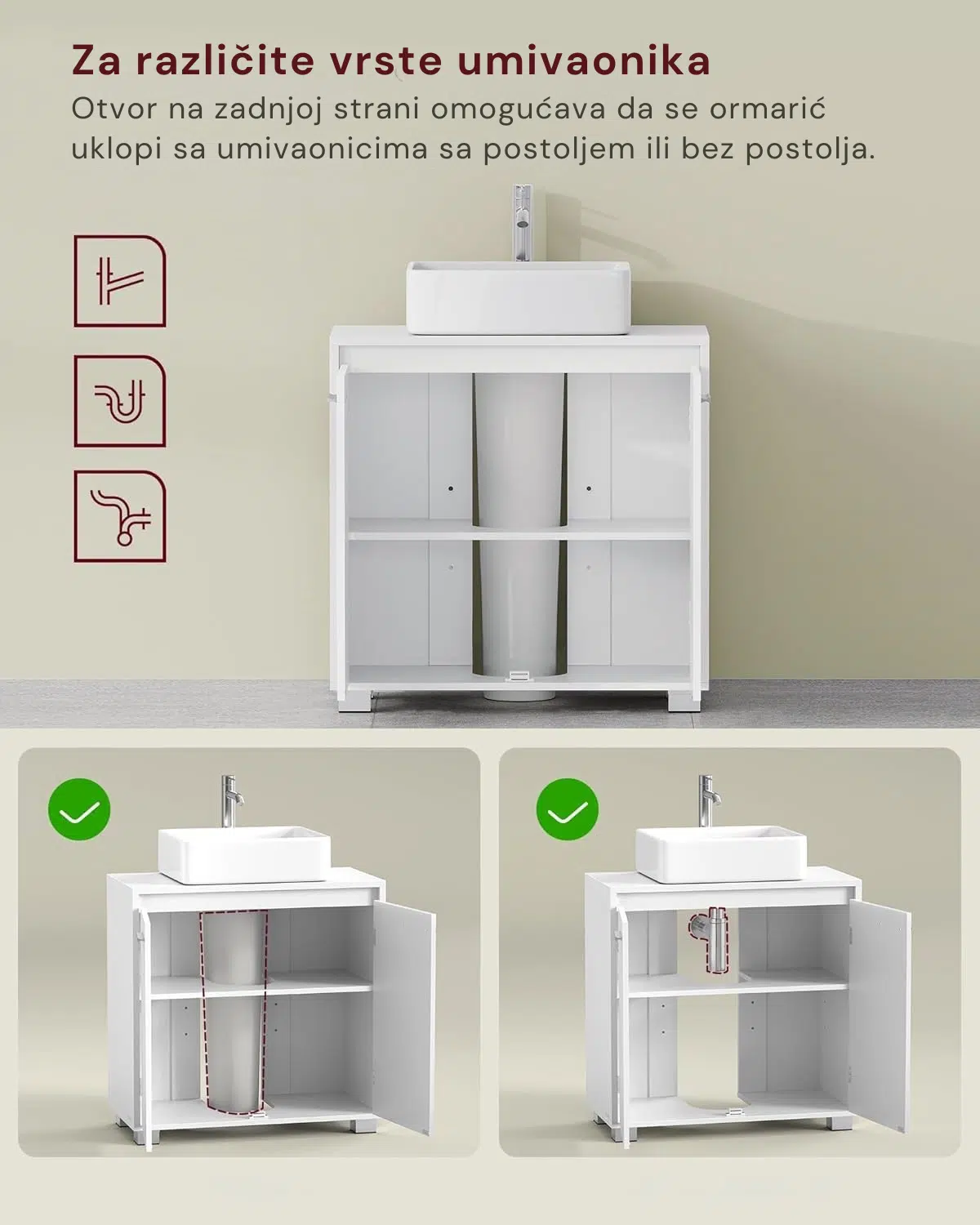 Za različite vrste umivaonika

Otvor na zadnjoj strani omogućava da se ormarić uklopi sa umivaonicima sa postoljem ili bez postolja.